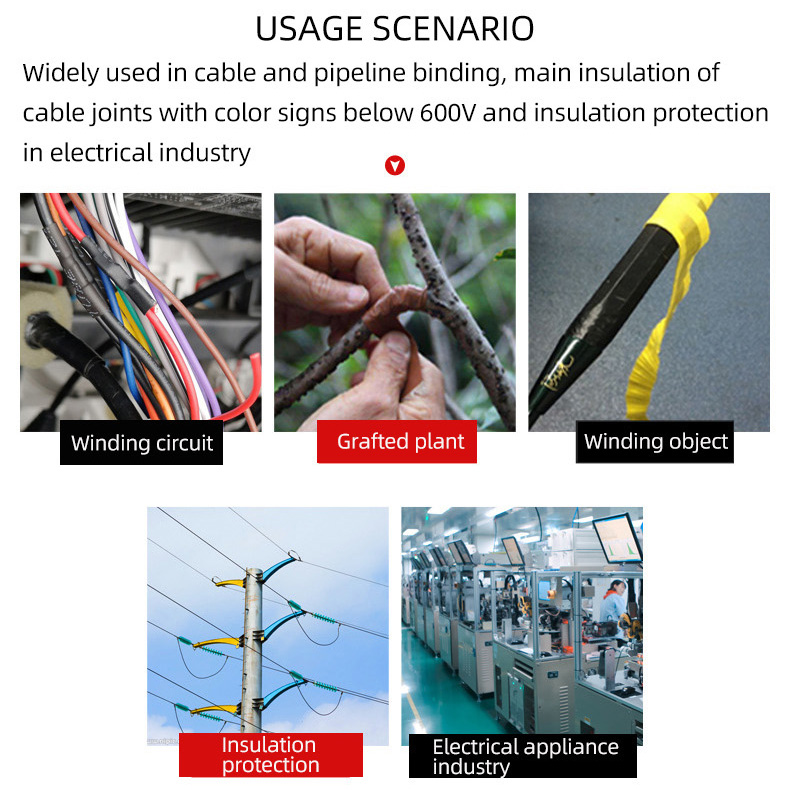 USAGE SCENARIO

Widely used in cable and pipeline binding, main insulation of cable joints with color signs below 600V and insulation protection in electrical industry

Winding circuit

Grafted plant

Winding object

Insulation protection

Electrical appliance industry